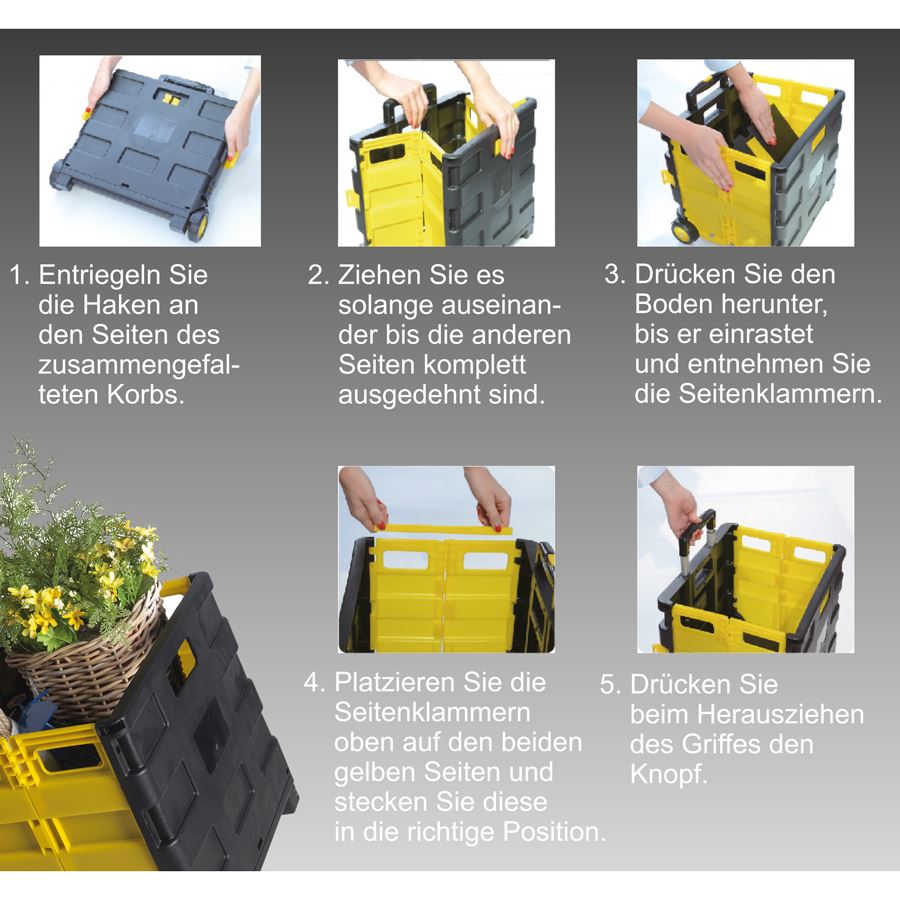 1. Entriegeln Sie die Haken an den Seiten des zusammengefalteten Korbs.

2. Ziehen Sie es solange auseinander bis die anderen Seiten komplett ausgedehnt sind.

3. Drücken Sie den Boden herunter, bis er einrastet und entnehmen Sie die Seitenklammern.

4. Platzieren Sie die Seitenklammern oben auf den beiden gelben Seiten und stecken Sie diese in die richtige Position.

5. Drücken Sie beim Herausziehen des Griffes den Knopf.