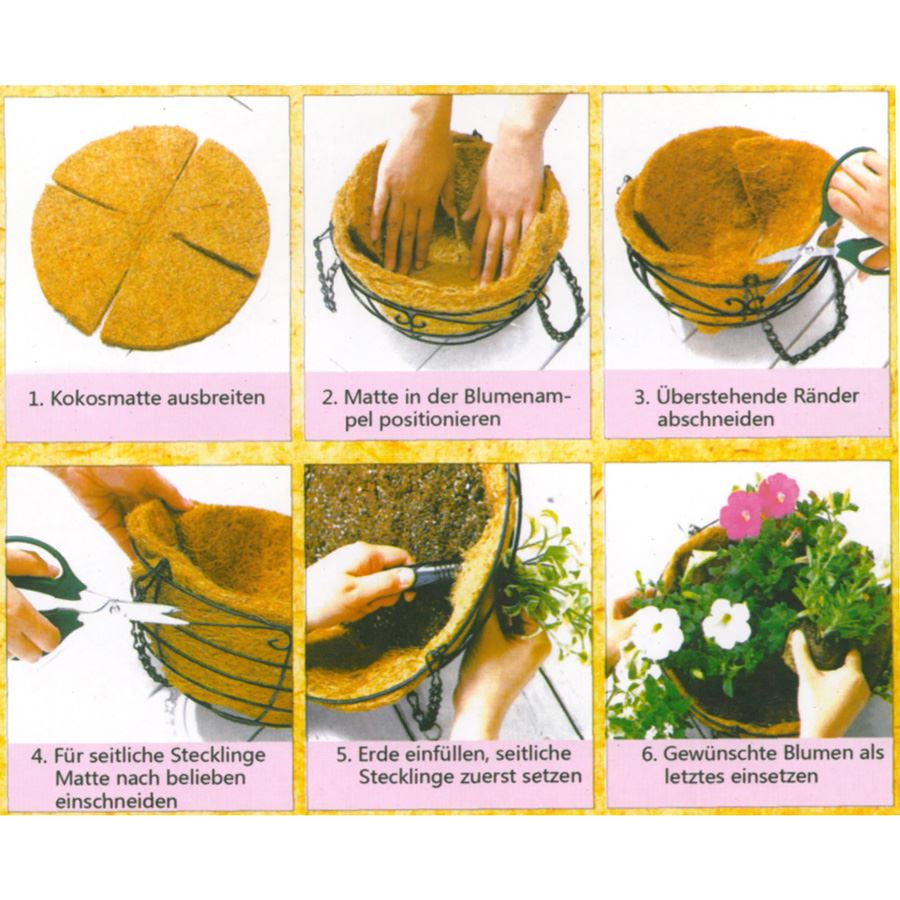 1. Kokosmatte ausbreiten

2. Matte in der Blumenampel positionieren

3. Überstehende Ränder abschneiden

4. Für seitliche Stecklinge Matte nach belieben einschneiden

5. Erde einfüllen, seitliche Stecklinge zuerst setzen

6. Gewünschte Blumen als letztes einsetzen